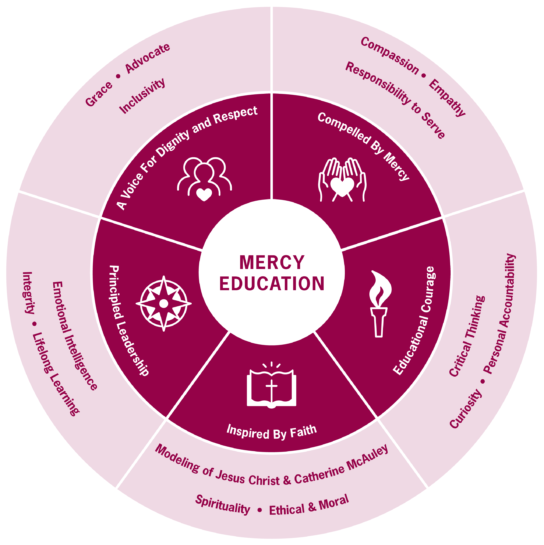 MERCY EDUCATION

A Voice For Dignity and Respect

Grace • Advocate
Inclusivity

Compelled By Mercy

Compassion • Empathy
Responsibility to Serve

Educational Courage

Critical Thinking
Curiosity • Personal Accountability

Inspired By Faith

Modeling of Jesus Christ & Catherine McAuley
Spirituality • Ethical & Moral

Principled Leadership

Emotional Intelligence
Integrity • Lifelong Learning