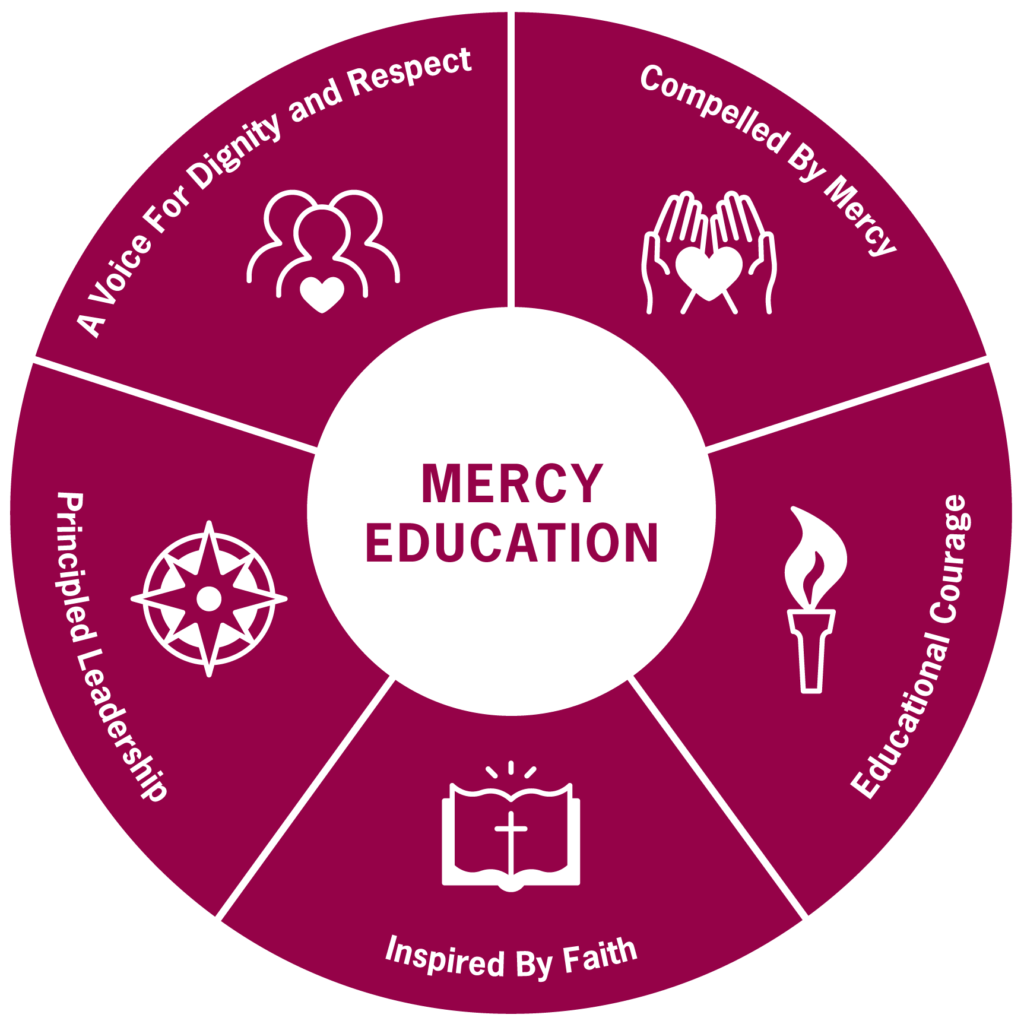 MERCY EDUCATION

A Voice For Dignity and Respect

Compelled By Mercy

Educational Courage

Inspired By Faith

Principled Leadership